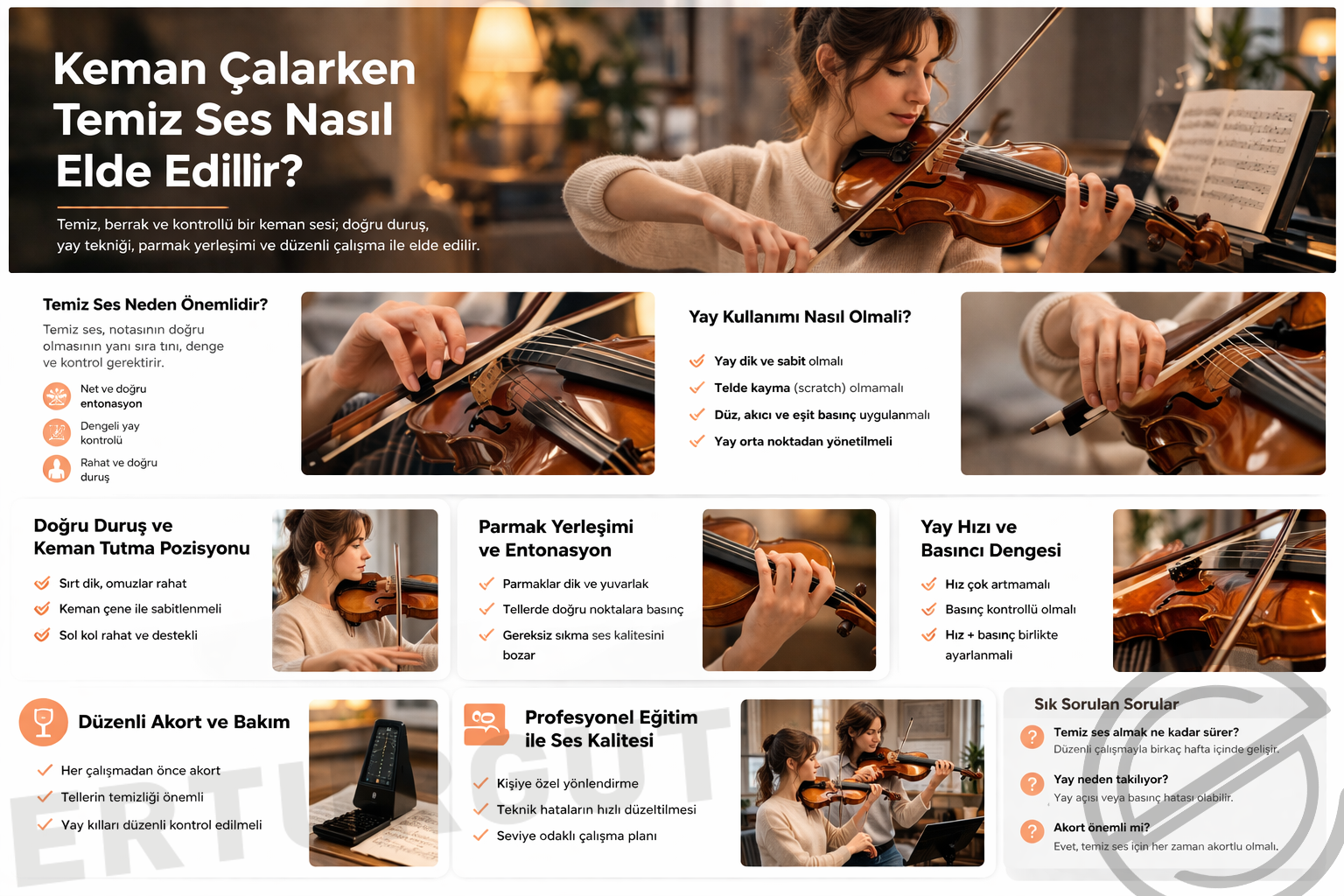 Keman Çalarken Temiz Ses Nasıl Elde Edillir?

Temiz, berrak ve kontrollü bir keman sesi; doğru duruş, yay tekniği, parmak yerleşimi ve düzenli çalışma ile elde edilir.

Temiz Ses Neden Önemlidir?

Temiz ses, notasının doğru olmasının yanı sıra tını, denge ve kontrol gerektirir.

Net ve doğru entonasyon

Dengeli yay kontrolü

Rahat ve doğru duruş

Yay Kullanımı Nasıl Olmali?

Yay dik ve sabit olmalı

Telde kayma (scratch) olmamalı

Düz, akıcı ve eşit basınç uygulanmalı

Yay orta noktadan yönetilmeli

Doğru Duruş ve Keman Tutma Pozisyonu

Sırt dik, omuzlar rahat

Keman çene ile sabitlenmeli

Sol kol rahat ve destekli

Parmak Yerleşimi ve Entonasyon

Parmaklar dik ve yuvarlak

Tellerde doğru noktalara basınç

Gereksiz sıkma ses kalitesini bozar

Yay Hızı ve Basıncı Dengesi

Hız çok artmamalı

Basınç kontrollü olmalı

Hız + basınç birlikte ayarlanmalı

Düzenli Akort ve Bakım

Her çalışmadan önce akort

Tellerin temizliği önemli

Yay kılları düzenli kontrol edilmeli

Profesyonel Eğitim ile Ses Kalitesi

Kişiye özel yönlendirme

Teknik hataların hızlı düzeltilmesi

Seviye odaklı çalışma planı

Sık Sorulan Sorular

Temiz ses almak ne kadar sürer?
Düzenli çalışmayla birkaç hafta içinde gelişir.

Yay neden takılıyor?
Yay açısı veya basınç hatası olabilir.

Akort önemli mi?
Evet, temiz ses için her zaman akortlu olmalı.

ERTURGUT