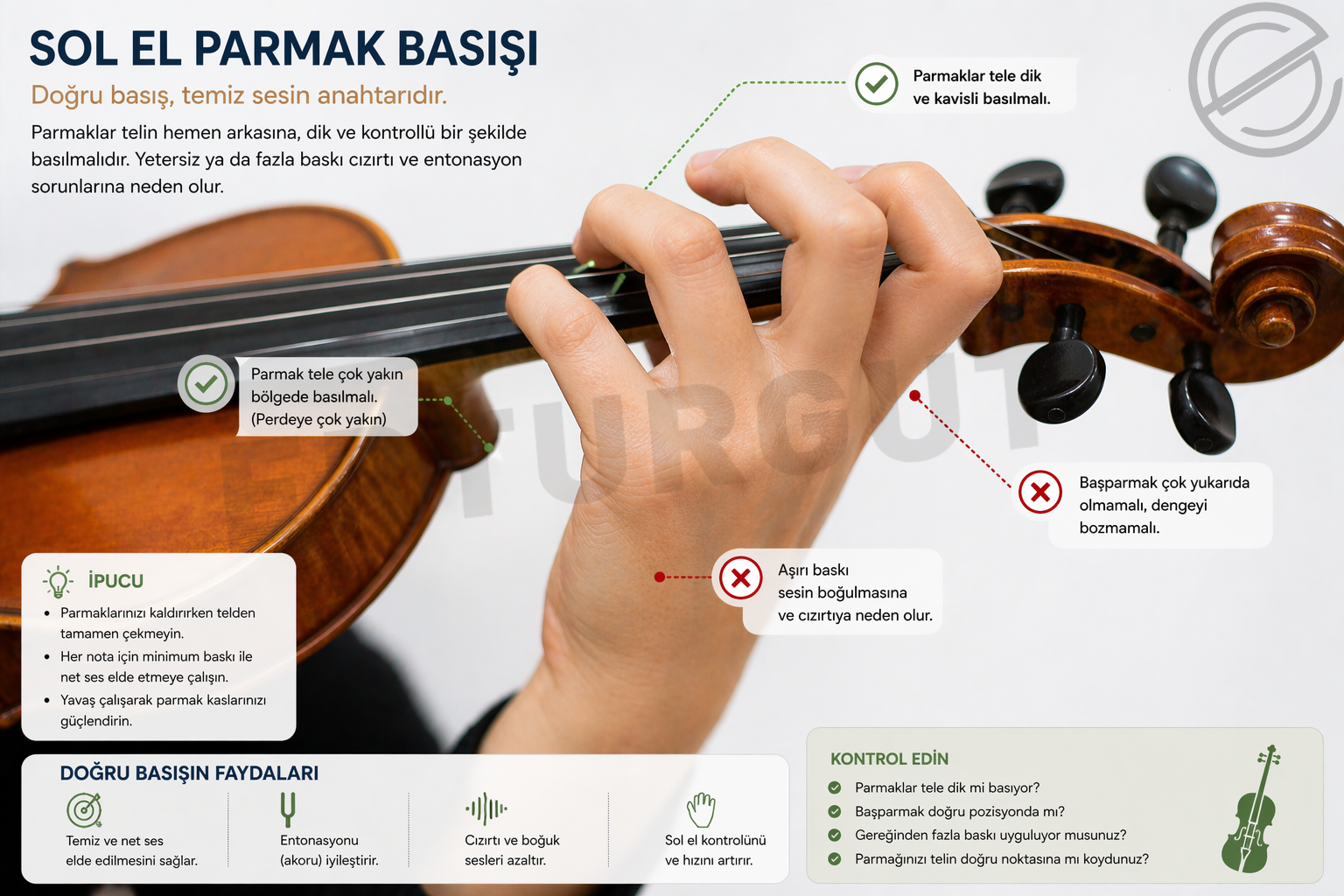 SOL EL PARMAK BASIŞI

Doğru basış, temiz sesin anahtarıdır.

Parmaklar telin hemen arkasına, dik ve kontrollü bir şekilde basılmalıdır. Yetersiz ya da fazla baskı cızırtı ve entonasyon sorunlarına neden olur.

Parmaklar tele dik ve kavisli basılmalı.

Parmak tele çok yakın bölgede basılmalı. (Perdeye çok yakın)

TURGUT

Başparmak çok yukarıda olmamalı, dengeyi bozmamalı.

Aşırı baskı sesin boğulmasına ve cızırtıya neden olur.

İPUCU
• Parmaklarınızı kaldırırken telden tamamen çekmeyin.
• Her nota için minimum baskı ile net ses elde etmeye çalışın.
• Yavaş çalışarak parmak kaslarınızı güçlendirin.

DOĞRU BASIŞIN FAYDALARI
Temiz ve net ses elde edilmesini sağlar.
Entonasyonu (akoru) iyileştirir.
Cızırtı ve boğuk sesleri azaltır.
Sol el kontrolünü ve hızını artırır.

KONTROL EDİN
Parmaklar tele dik mi basıyor?
Başparmak doğru pozisyonda mı?
Gereğinden fazla baskı uyguluyor musunuz?
Parmağınızı telin doğru noktasına mı koydunuz?